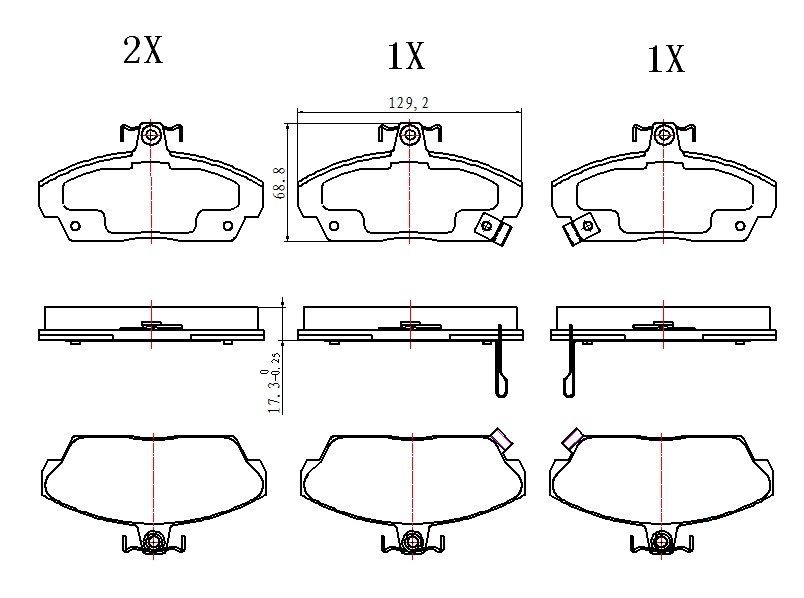 2X

1X

1X

129, 2

68. 8

$17.3^{0}_{-0.25}$